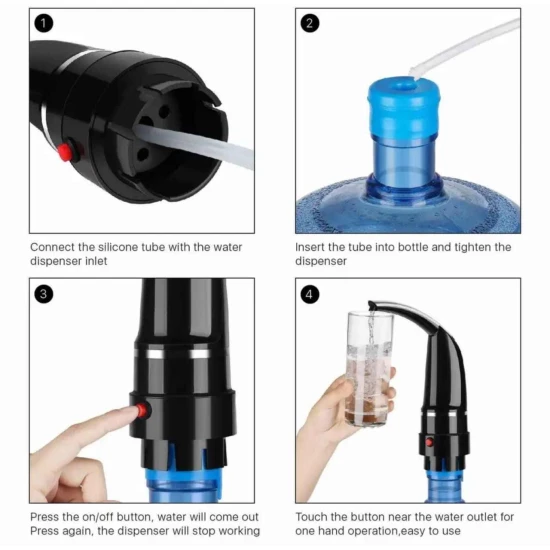 1

Connect the silicone tube with the water dispenser inlet

2

Insert the tube into bottle and tighten the dispenser

3

Press the on/off button, water will come out
Press again, the dispenser will stop working

4

Touch the button near the water outlet for one hand operation,easy to use