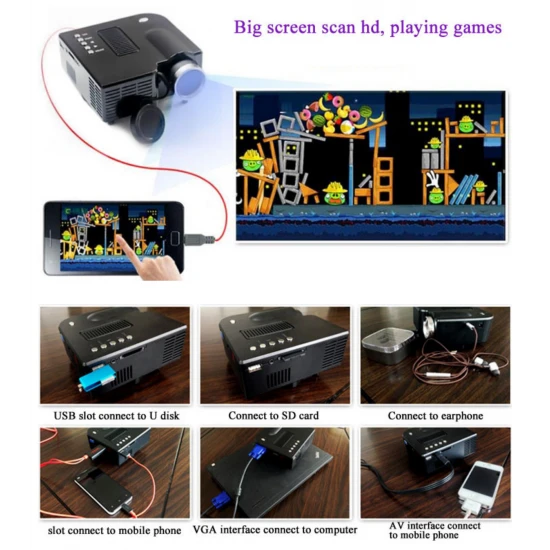 Big screen scan hd, playing games

USB slot connect to U disk

Connect to SD card

Connect to earphone

slot connect to mobile phone

VGA interface connect to computer

AV interface connect to mobile phone