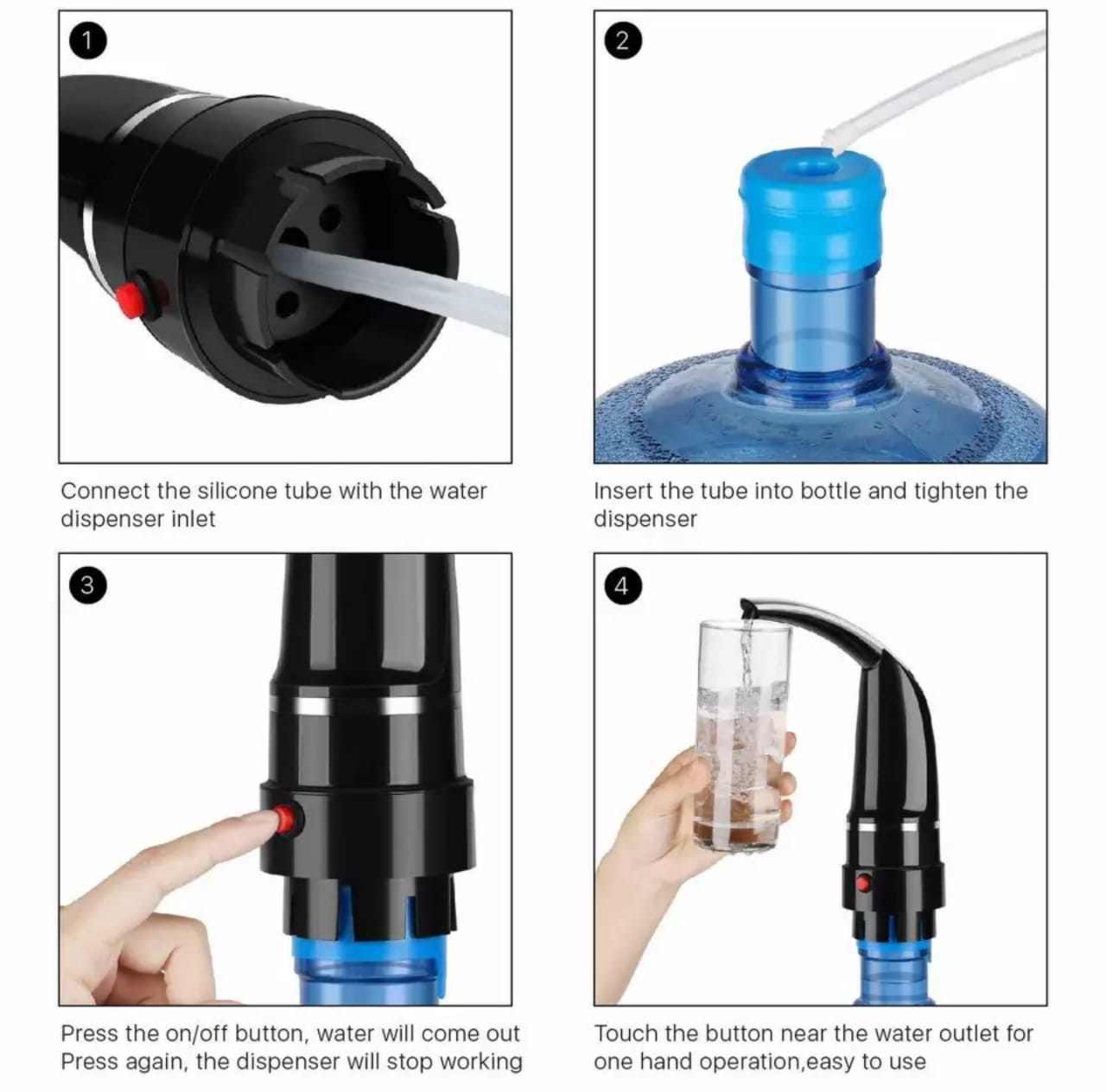 1

Connect the silicone tube with the water dispenser inlet

2

Insert the tube into bottle and tighten the dispenser

3

Press the on/off button, water will come out
Press again, the dispenser will stop working

4

Touch the button near the water outlet for one hand operation,easy to use